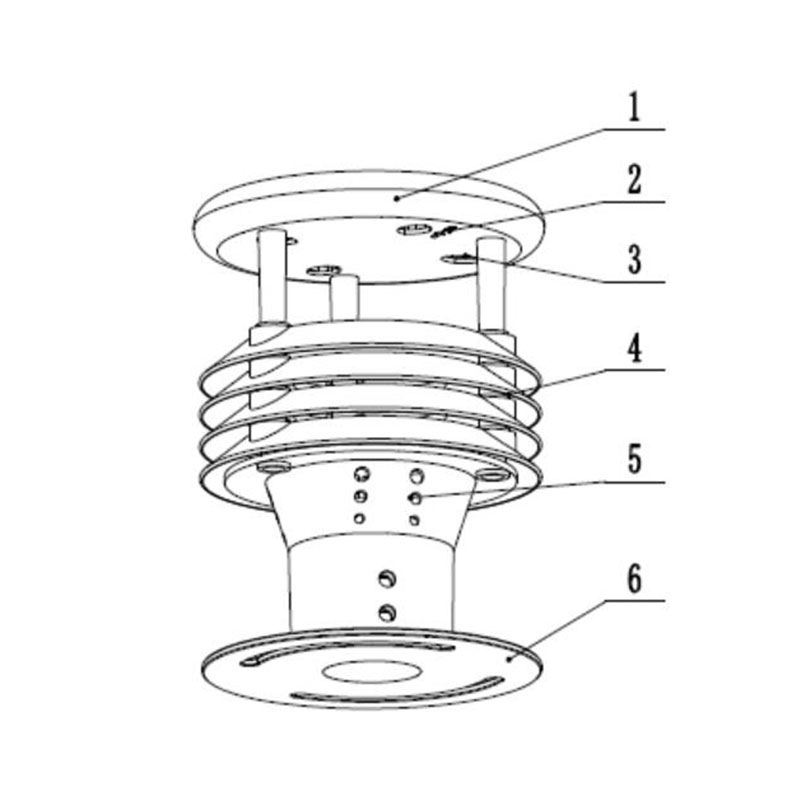 1
2
3
4
5
6